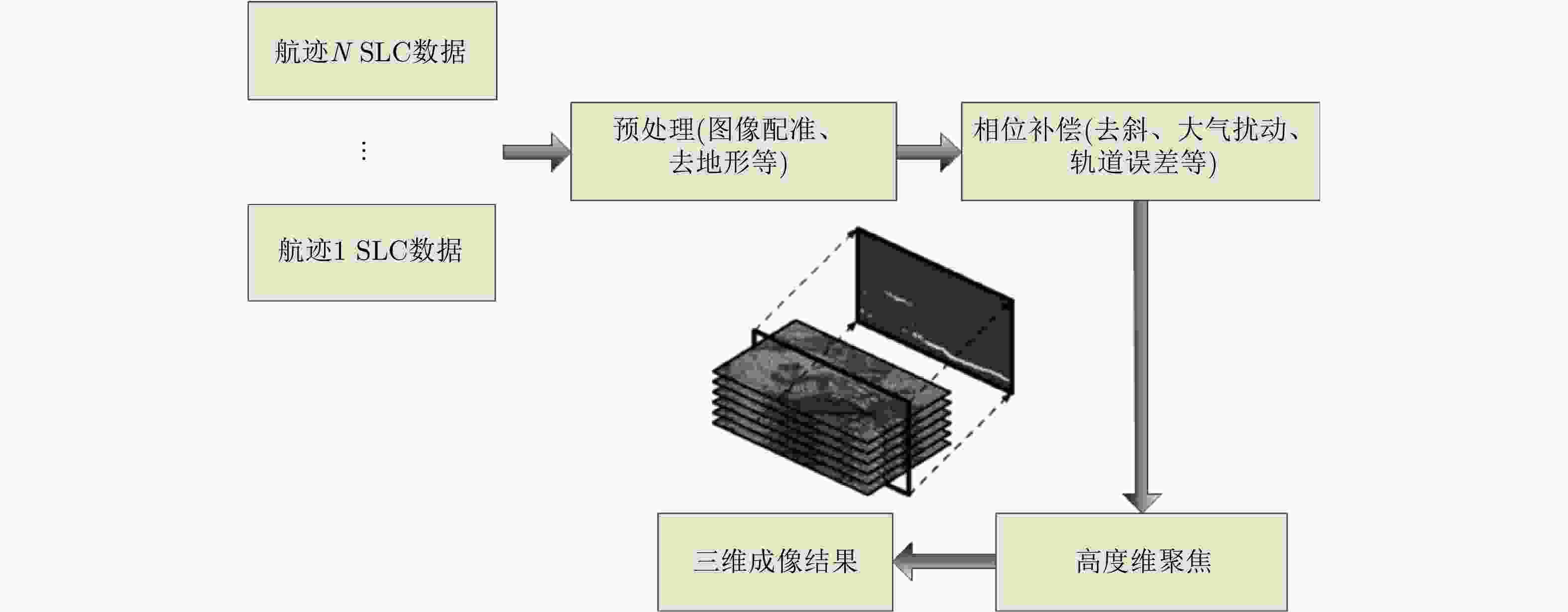 航迹$N$ SLC数据

⋮

航迹1 SLC数据

预处理(图像配准、去地形等)

相位补偿(去斜、大气扰动、轨道误差等)

高度维聚焦

三维成像结果