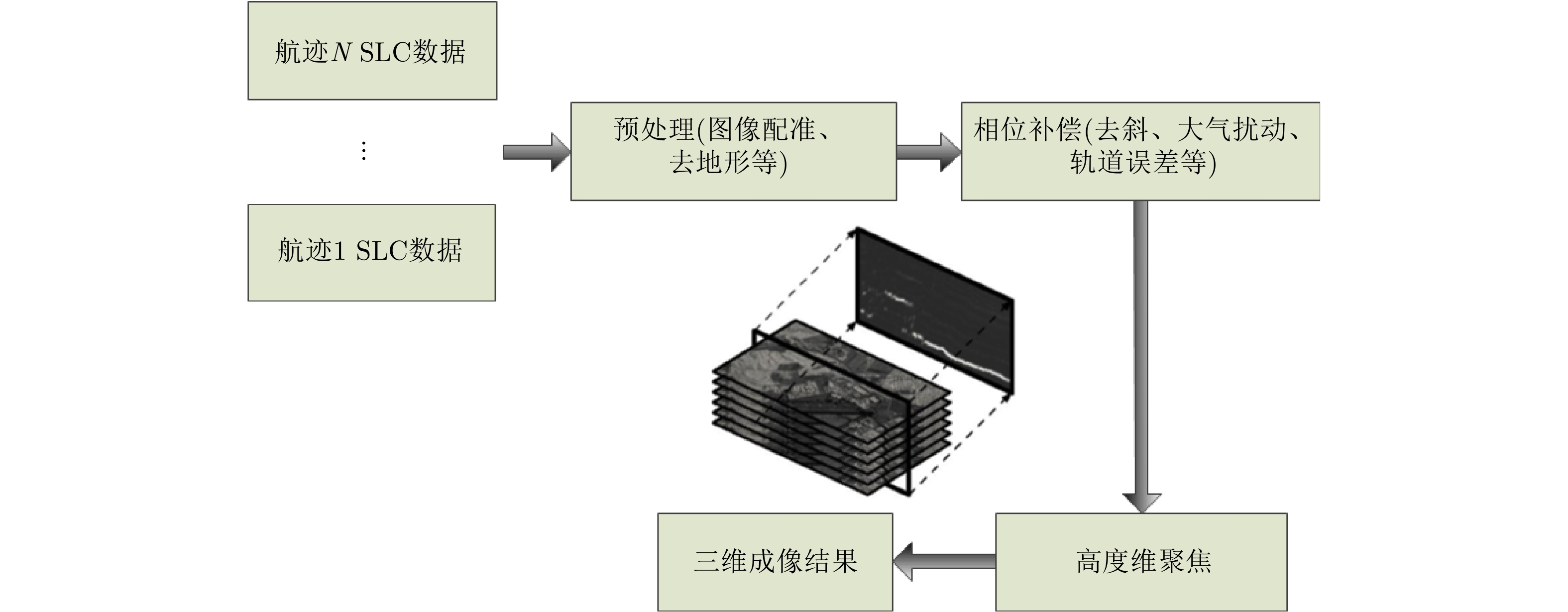 航迹$N$ SLC数据

⋮

航迹1 SLC数据

预处理(图像配准、去地形等)

相位补偿(去斜、大气扰动、轨道误差等)

高度维聚焦

三维成像结果