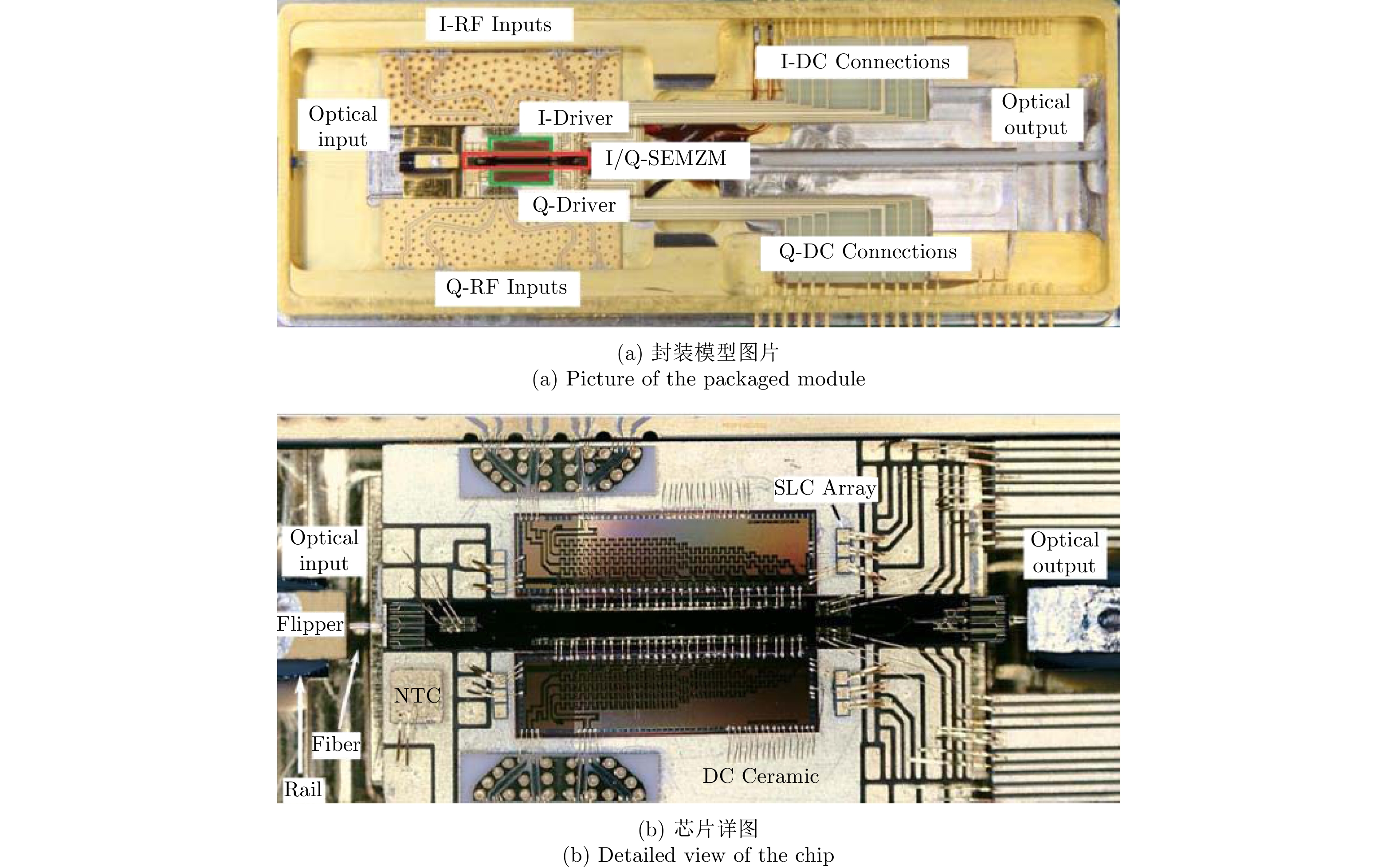 I-RF Inputs
I-DC Connections
Optical input
I-Driver
Optical output
I/Q-SEMZM
Q-Driver
Q-DC Connections
Q-RF Inputs

(a) 封装模型图片
(a) Picture of the packaged module

SLC Array
Optical input
Optical output
Flipper
NTC
Fiber
Rail
DC Ceramic

(b) 芯片详图
(b) Detailed view of the chip