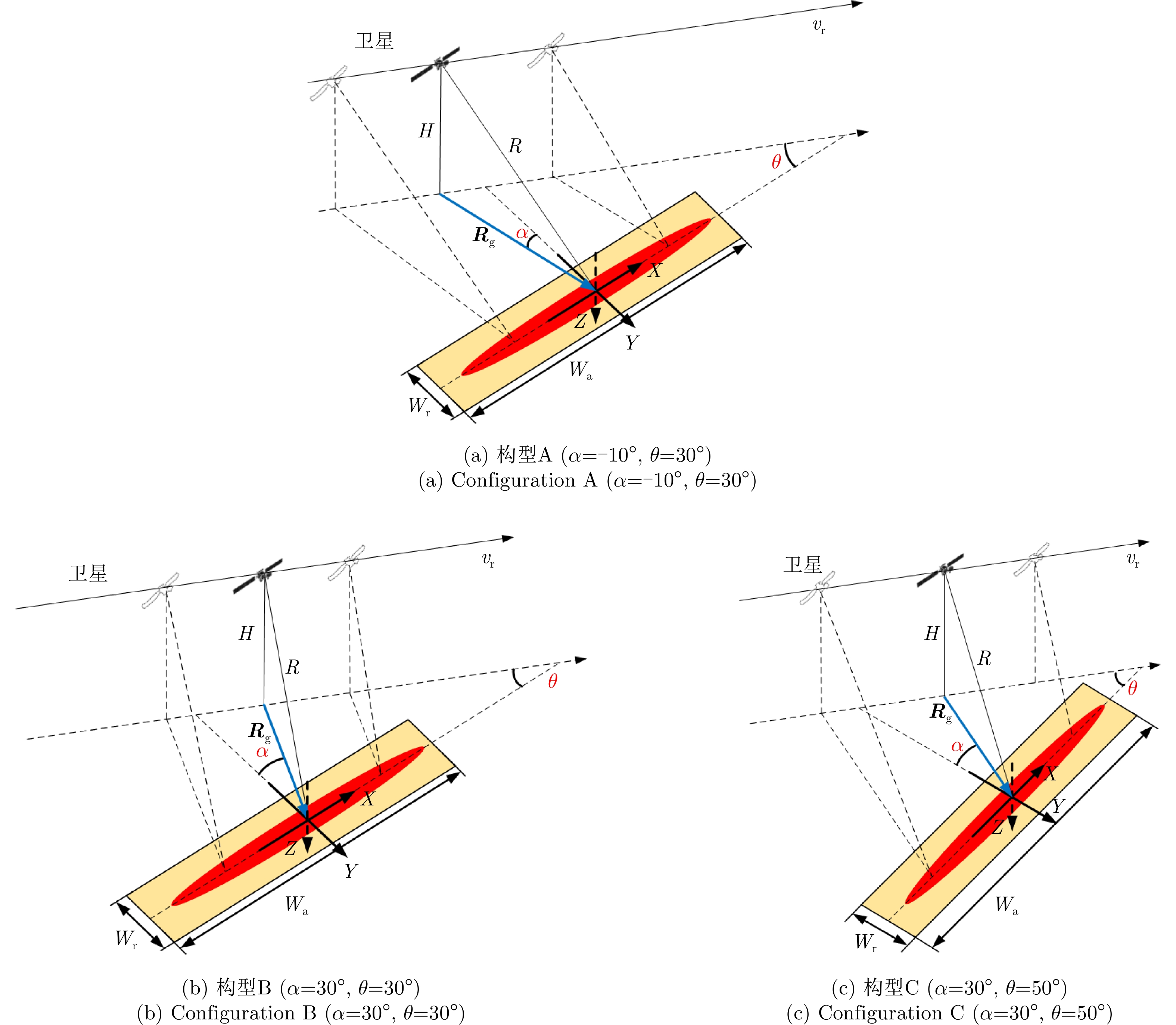 卫星
$v_r$
$H$
$R$
$\theta$
$\boldsymbol{R}_g$
$\alpha$
$X$
$Z$
$Y$
$W_a$
$W_r$

(a) 构型A ($\alpha$=−10°, $\theta$=30°)
(a) Configuration A ($\alpha$=−10°, $\theta$=30°)

卫星
$v_r$
$H$
$R$
$\theta$
$\boldsymbol{R}_g$
$\alpha$
$X$
$Z$
$Y$
$W_a$
$W_r$

(b) 构型B ($\alpha$=30°, $\theta$=30°)
(b) Configuration B ($\alpha$=30°, $\theta$=30°)

卫星
$v_r$
$H$
$R$
$\theta$
$\boldsymbol{R}_g$
$\alpha$
$X$
$Y$
$Z$
$W_a$
$W_r$

(c) 构型C ($\alpha$=30°, $\theta$=50°)
(c) Configuration C ($\alpha$=30°, $\theta$=50°)